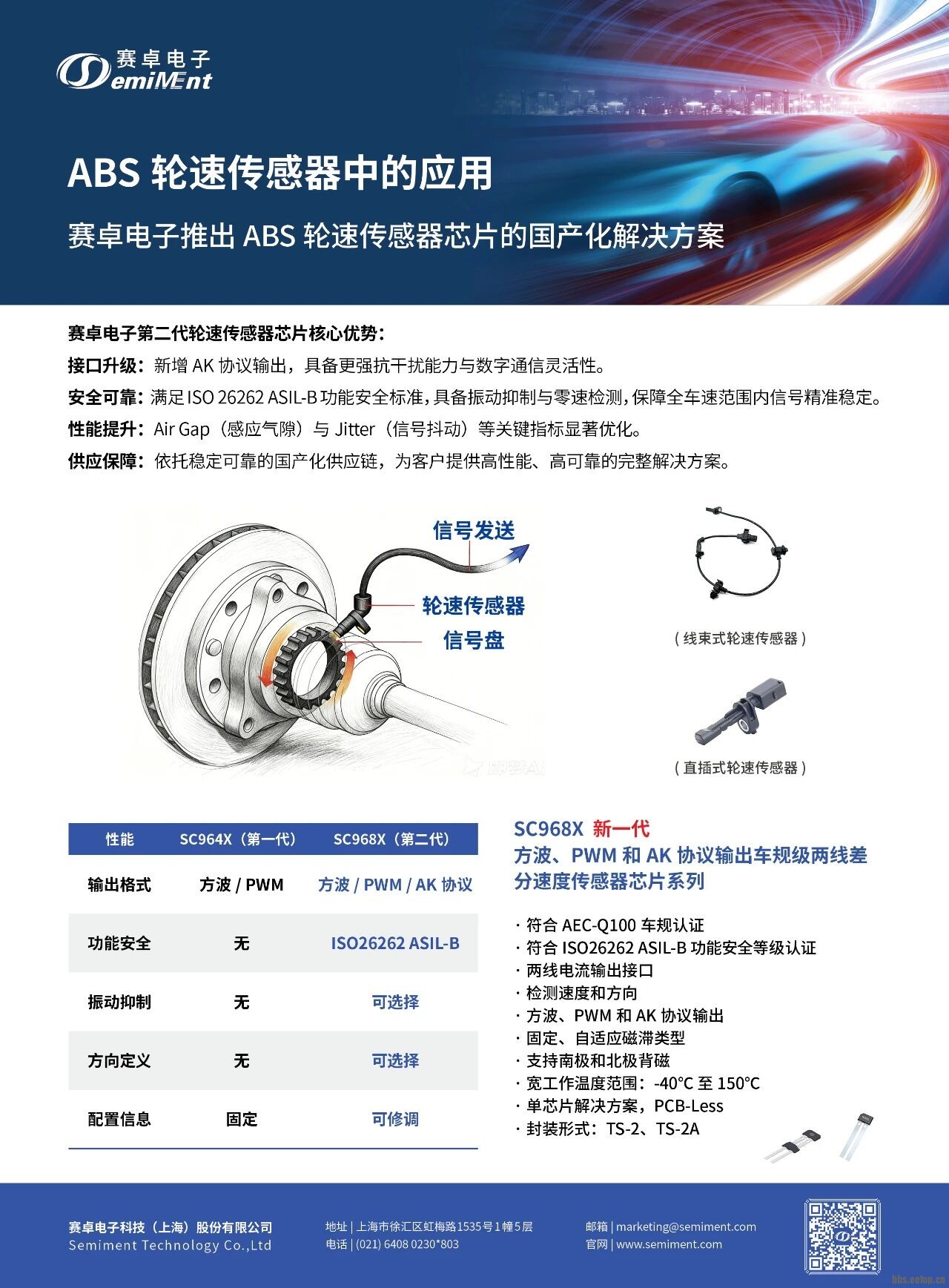 赛卓电子
SemiMEnt

ABS 轮速传感器中的应用

赛卓电子推出 ABS 轮速传感器芯片的国产化解决方案

赛卓电子第二代轮速传感器芯片核心优势：

接口升级：新增 AK 协议输出，具备更强抗干扰能力与数字通信灵活性。

安全可靠：满足 ISO 26262 ASIL-B 功能安全标准，具备振动抑制与零速检测，保障全车速范围内信号精准稳定。

性能提升：Air Gap（感应气隙）与 Jitter（信号抖动）等关键指标显著优化。

供应保障：依托稳定可靠的国产化供应链，为客户提供高性能、高可靠的完整解决方案。

信号发送
轮速传感器
信号盘

（线束式轮速传感器）

（直插式轮速传感器）

| 性能 | SC964X（第一代） | SC968X（第二代） |
|---|---|---|
| 输出格式 | 方波 / PWM | 方波 / PWM / AK 协议 |
| 功能安全 | 无 | ISO26262 ASIL-B |
| 振动抑制 | 无 | 可选择 |
| 方向定义 | 无 | 可选择 |
| 配置信息 | 固定 | 可修调 |

SC968X 新一代
方波、PWM 和 AK 协议输出车规级两线差分速度传感器芯片系列

· 符合 AEC-Q100 车规认证
· 符合 ISO26262 ASIL-B 功能安全等级认证
· 两线电流输出接口
· 检测速度和方向
· 方波、PWM 和 AK 协议输出
· 固定、自适应磁滞类型
· 支持南极和北极背磁
· 宽工作温度范围：-40°C 至 150°C
· 单芯片解决方案，PCB-Less
· 封装形式：TS-2、TS-2A

赛卓电子科技（上海）股份有限公司
Semiment Technology Co.,Ltd

地址 | 上海市徐汇区虹梅路1535号1幢5层
电话 | (021) 6408 0230*803

邮箱 | marketing@semiment.com
官网 | www.semiment.com

bbs.eetop.cn